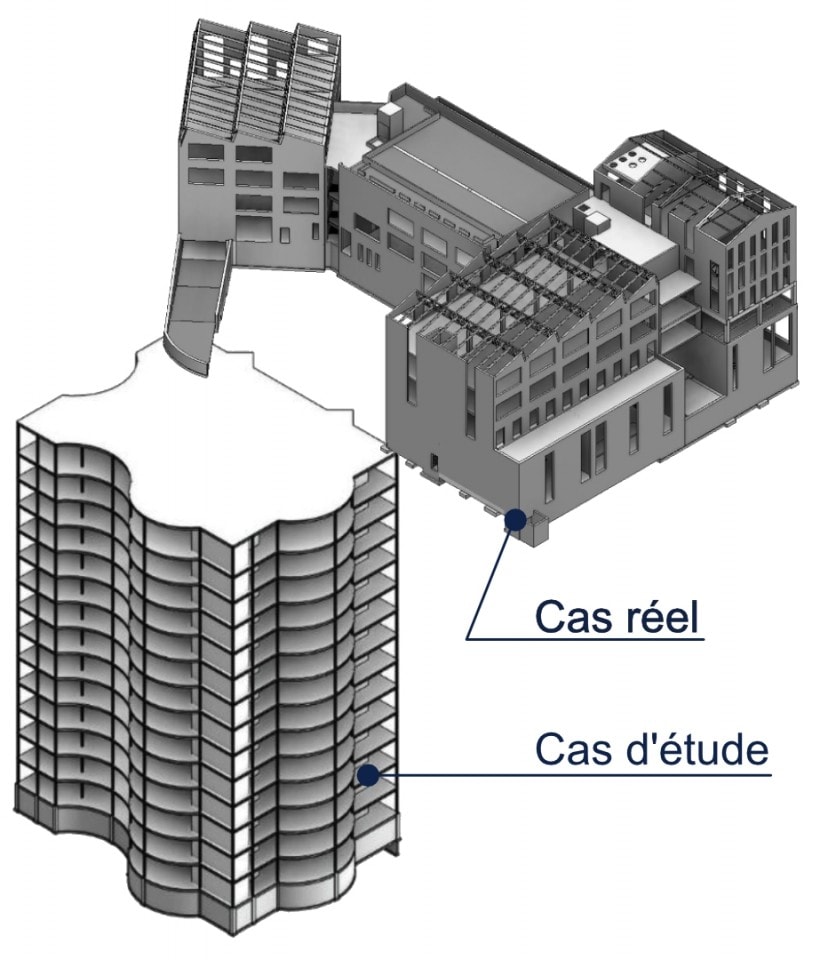 Cas réel

Cas d'étude