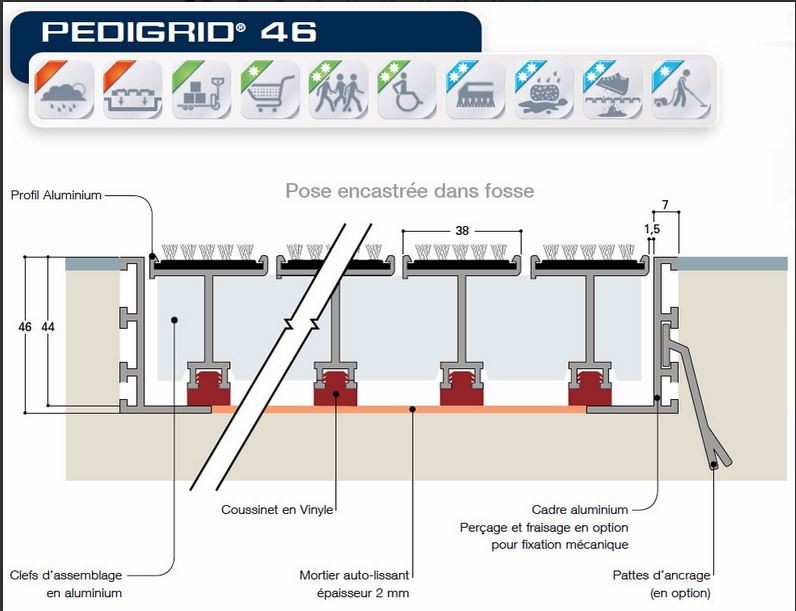 PEDIGRID® 46

Pose encastrée dans fosse

Profil Aluminium

38

7

1,5

46

44

Coussinet en Vinyle

Cadre aluminium
Perçage et fraisage en option pour fixation mécanique

Clefs d'assemblage en aluminium

Mortier auto-lissant épaisseur 2 mm

Pattes d'ancrage (en option)